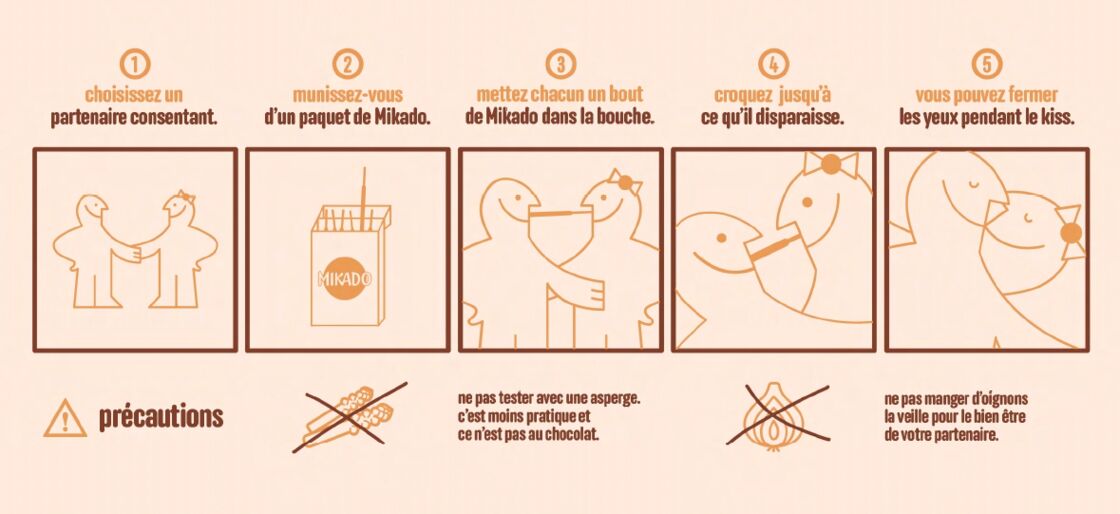 1
choisissez un
partenaire consentant.

2
munissez-vous
d'un paquet de Mikado.

3
mettez chacun un bout
de Mikado dans la bouche.

4
croquez jusqu'à
ce qu'il disparaisse.

5
vous pouvez fermer
les yeux pendant le kiss.

MIKADO

précautions

ne pas tester avec une asperge.
c'est moins pratique et
ce n'est pas au chocolat.

ne pas manger d'oignons
la veille pour le bien être
de votre partenaire.